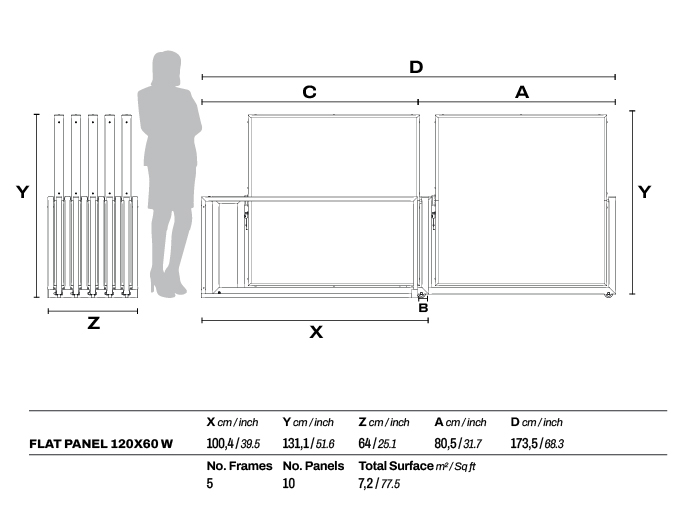 D

C

A

Y

Y

Z

B

X

| | X cm / inch | Y cm / inch | Z cm / inch | A cm / inch | D cm / inch |
|---|---|---|---|---|---|
| FLAT PANEL 120X60 W | 100,4 / 39.5 | 131,1 / 51.6 | 64 / 25.1 | 80,5 / 31.7 | 173,5 / 68.3 |
| | No. Frames | No. Panels | Total Surface m² / Sq ft | | |
| | 5 | 10 | 7,2 / 77.5 | | |